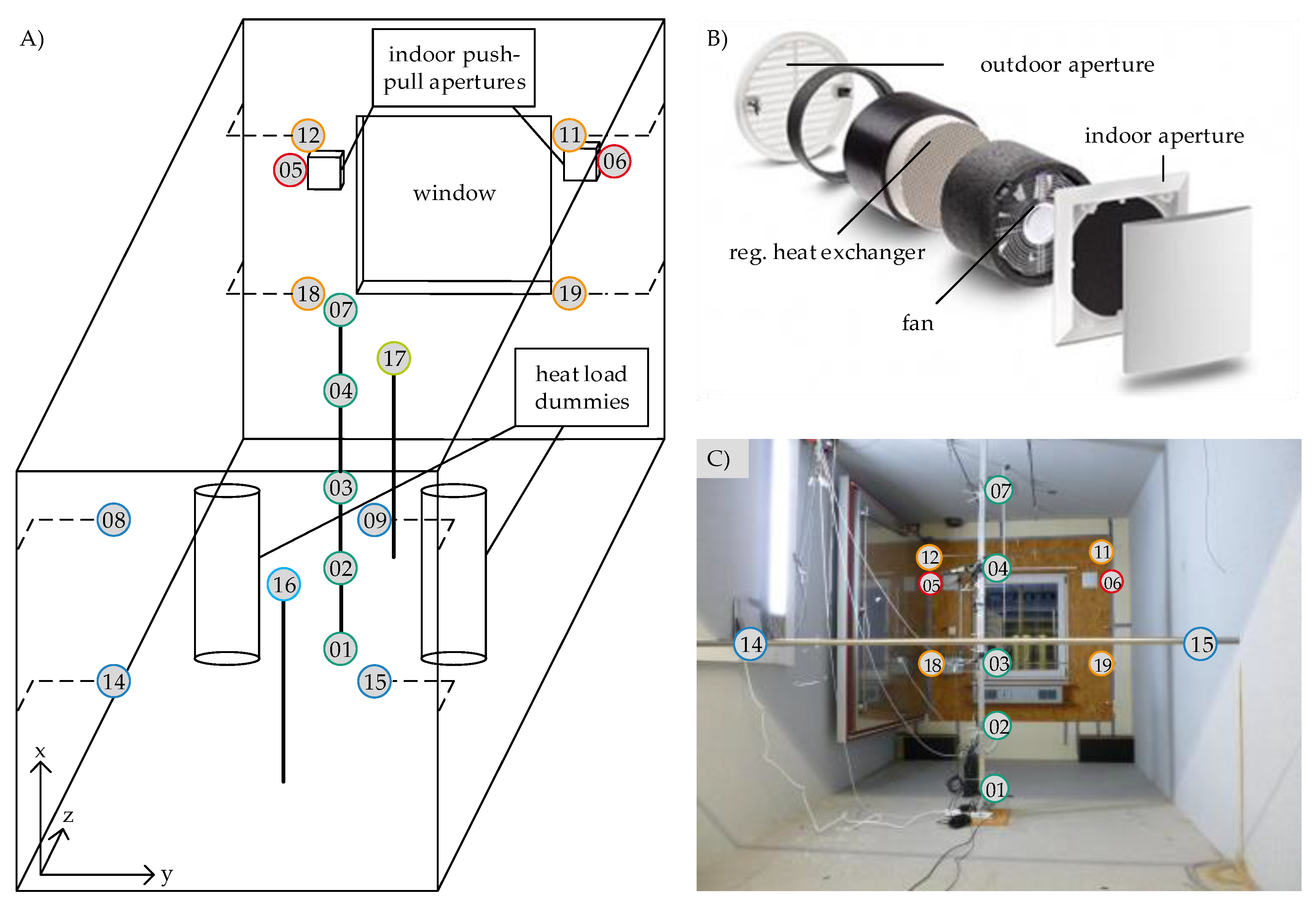 A)

indoor push-pull apertures

12
11
05
06
window

18
19
07

17
04

heat load dummies

03
08
09
02
16
01
14
15

x
z
y

B)
outdoor aperture
indoor aperture
reg. heat exchanger
fan

C)
07
12
11
04
05
06
14
15
18
03
19
02
01