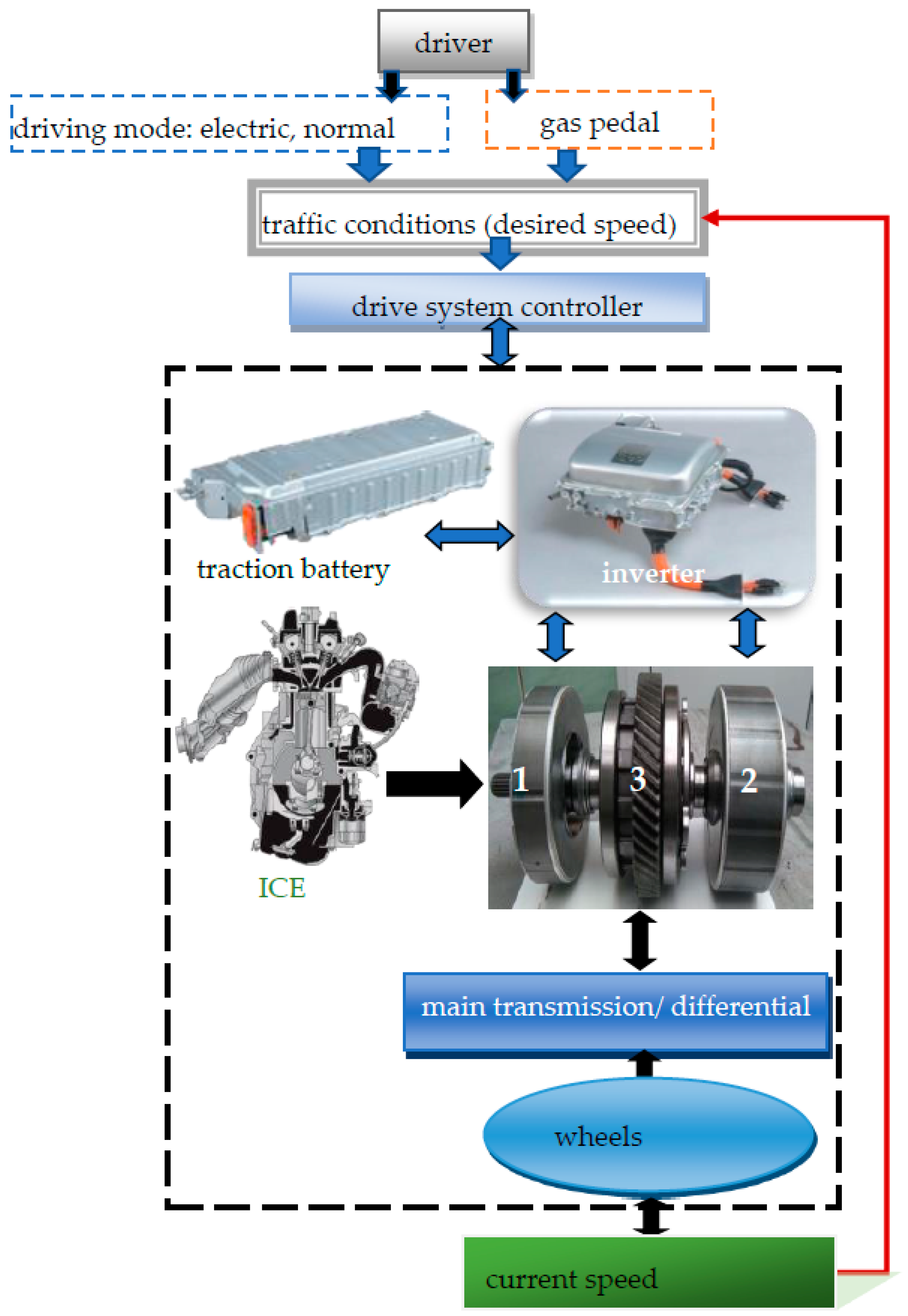 driver

driving mode: electric, normal

gas pedal

traffic conditions (desired speed)

drive system controller

traction battery

inverter

ICE

1

3

2

main transmission/ differential

wheels

current speed