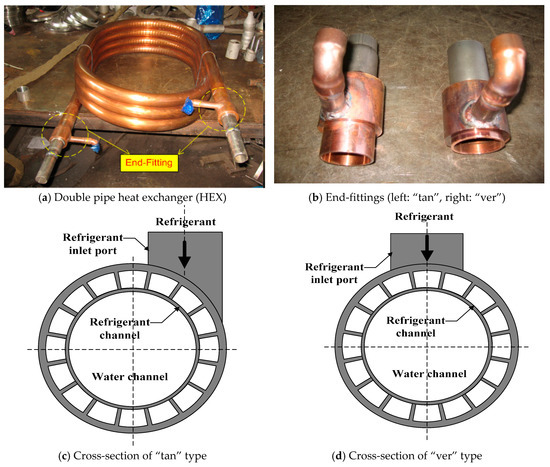 End-Fitting

(a) Double pipe heat exchanger (HEX)

(b) End-fittings (left: "tan", right: "ver")

Refrigerant

Refrigerant inlet port

Refrigerant channel

Water channel

(c) Cross-section of "tan" type

Refrigerant

Refrigerant inlet port

Refrigerant channel

Water channel

(d) Cross-section of "ver" type