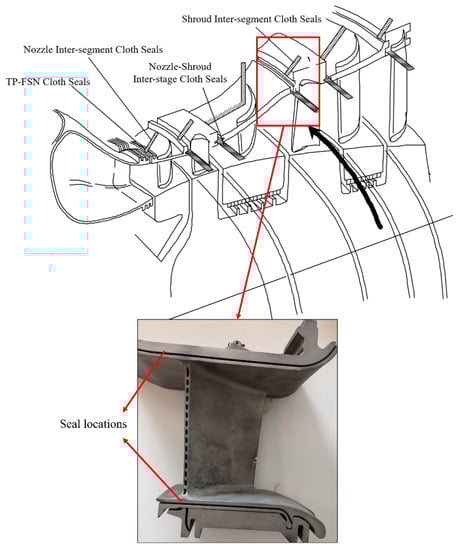 Shroud Inter-segment Cloth Seals

Nozzle Inter-segment Cloth Seals

Nozzle-Shroud Inter-stage Cloth Seals

TP-FSN Cloth Seals

Seal locations