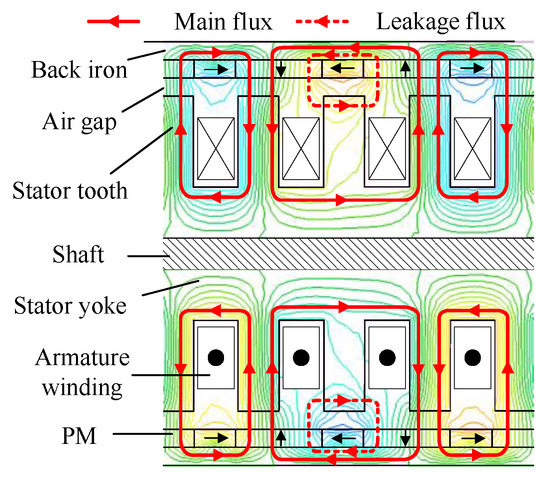 Main flux
Leakage flux
Back iron
Air gap
Stator tooth
Shaft
Stator yoke
Armature winding
PM