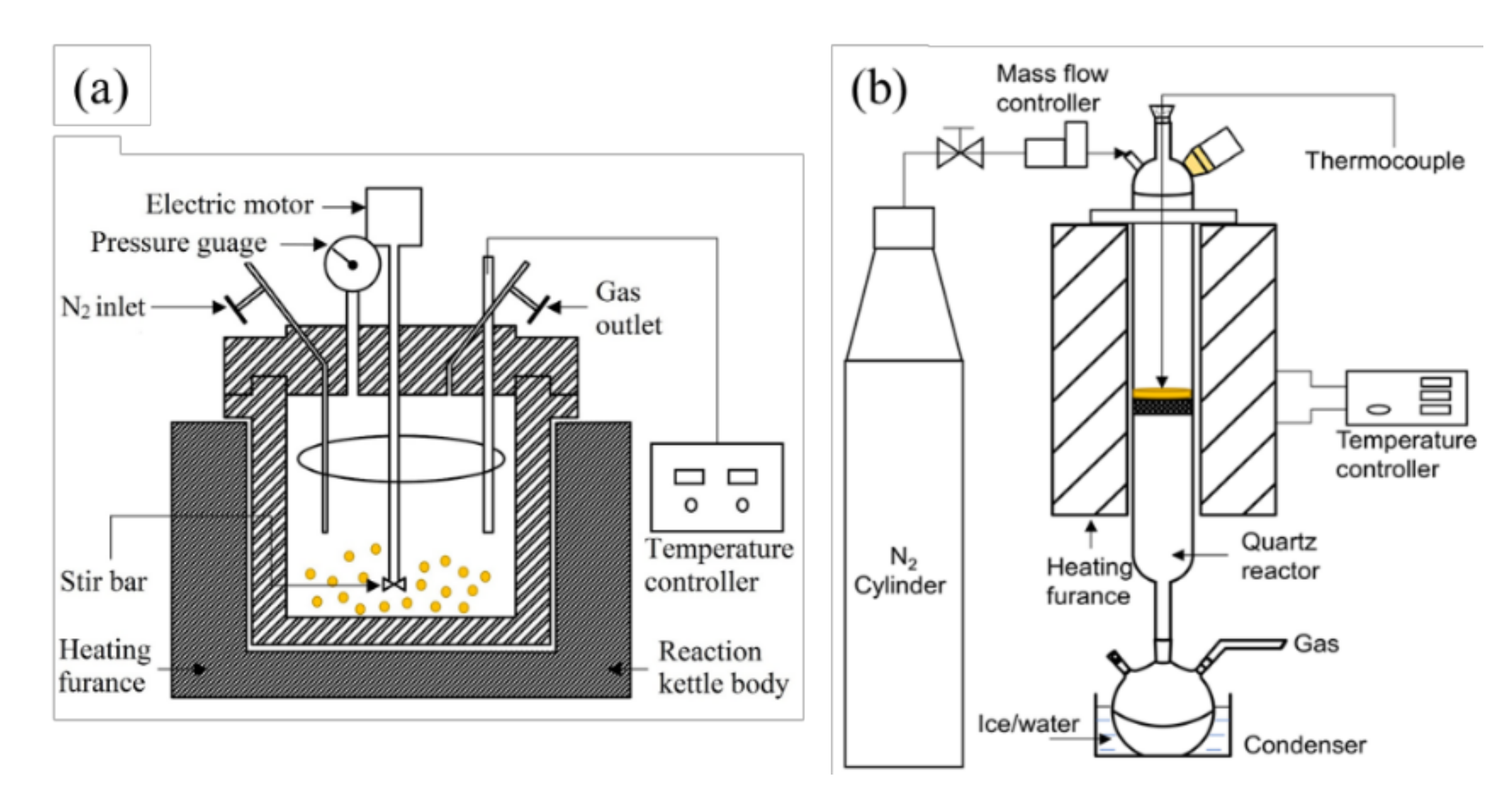 (a)

Electric motor
Pressure guage
$N_2$ inlet
Gas outlet
Temperature controller
Stir bar
Heating furance
Reaction kettle body

(b)

Mass flow controller
Thermocouple
Temperature controller
$N_2$ Cylinder
Heating furance
Quartz reactor
Gas
Ice/water
Condenser