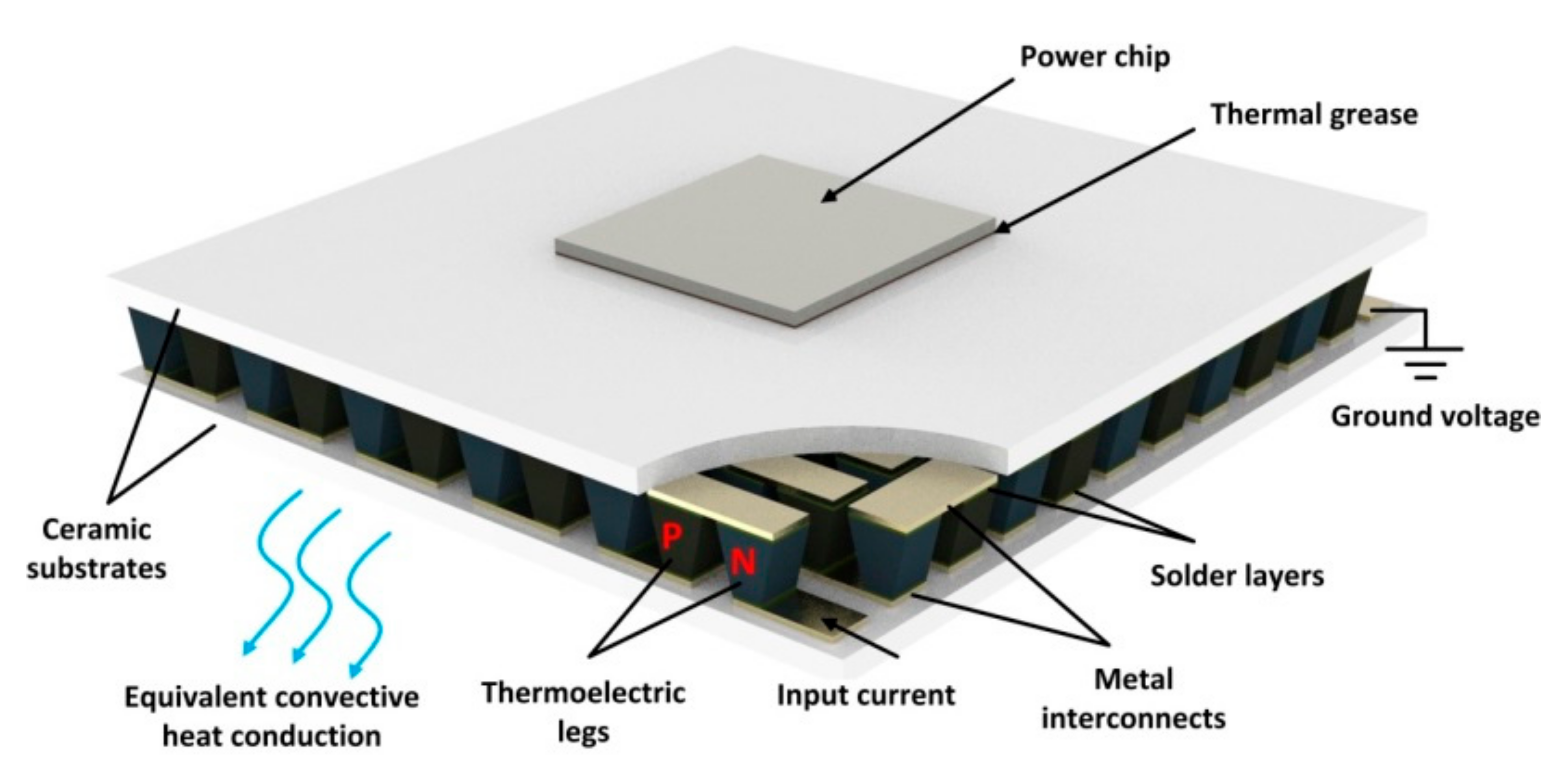 Power chip

Thermal grease

Ground voltage

Ceramic substrates

P

N

Solder layers

Equivalent convective heat conduction

Thermoelectric legs

Input current

Metal interconnects