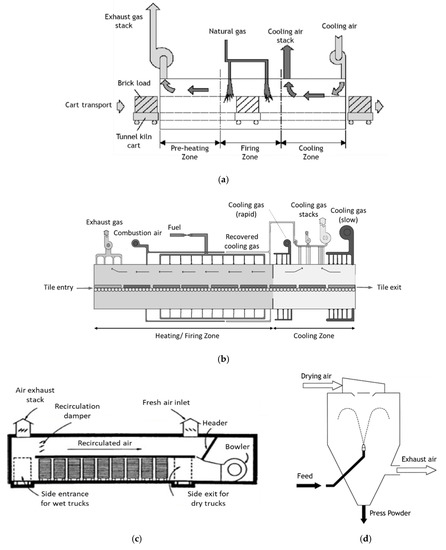 Exhaust gas stack
Natural gas
Cooling air stack
Cooling air
Brick load
Cart transport
Tunnel kiln cart
Pre-heating Zone
Firing Zone
Cooling Zone

(a)

Exhaust gas
Combustion air
Fuel
Recovered cooling gas
Cooling gas (rapid)
Cooling gas stacks
Cooling gas (slow)
Tile entry
Tile exit
Heating/ Firing Zone
Cooling Zone

(b)

Air exhaust stack
Recirculation damper
Fresh air inlet
Header
Recirculated air
Bowler
Side entrance for wet trucks
Side exit for dry trucks

(c)

Drying air
Exhaust air
Feed
Press Powder

(d)