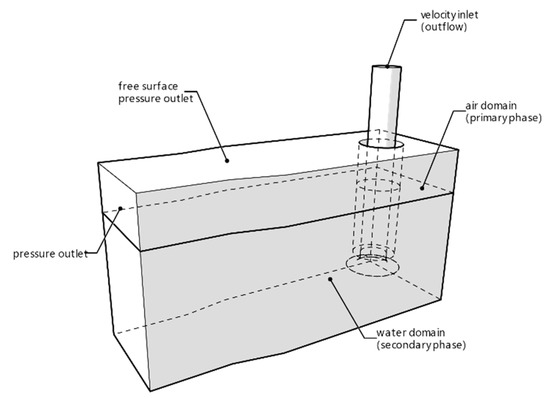 velocity inlet
(outflow)

free surface
pressure outlet

air domain
(primary phase)

pressure outlet

water domain
(secondary phase)