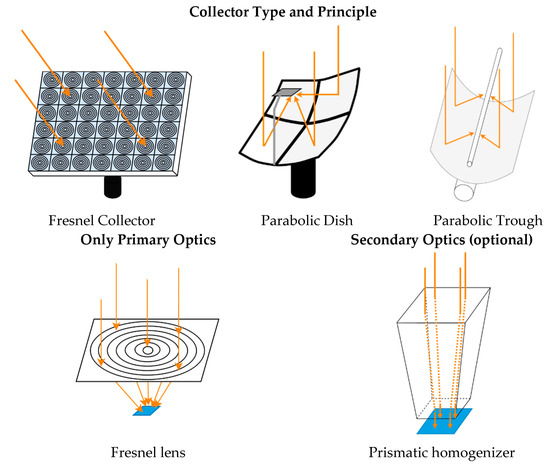 Collector Type and Principle

Fresnel Collector

Parabolic Dish

Parabolic Trough

Only Primary Optics

Secondary Optics (optional)

Fresnel lens

Prismatic homogenizer