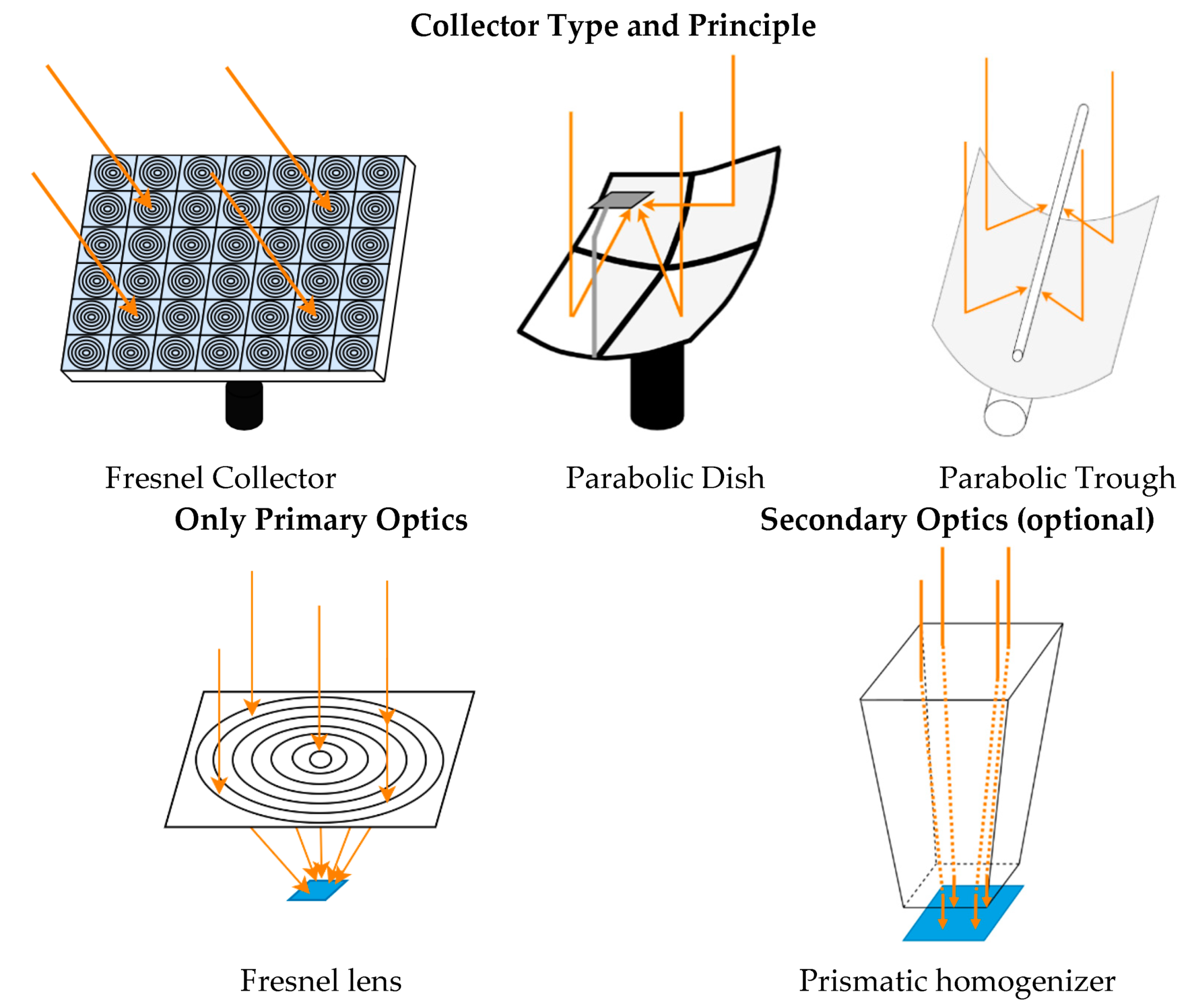 Collector Type and Principle

Fresnel Collector

Parabolic Dish

Parabolic Trough

Only Primary Optics

Secondary Optics (optional)

Fresnel lens

Prismatic homogenizer