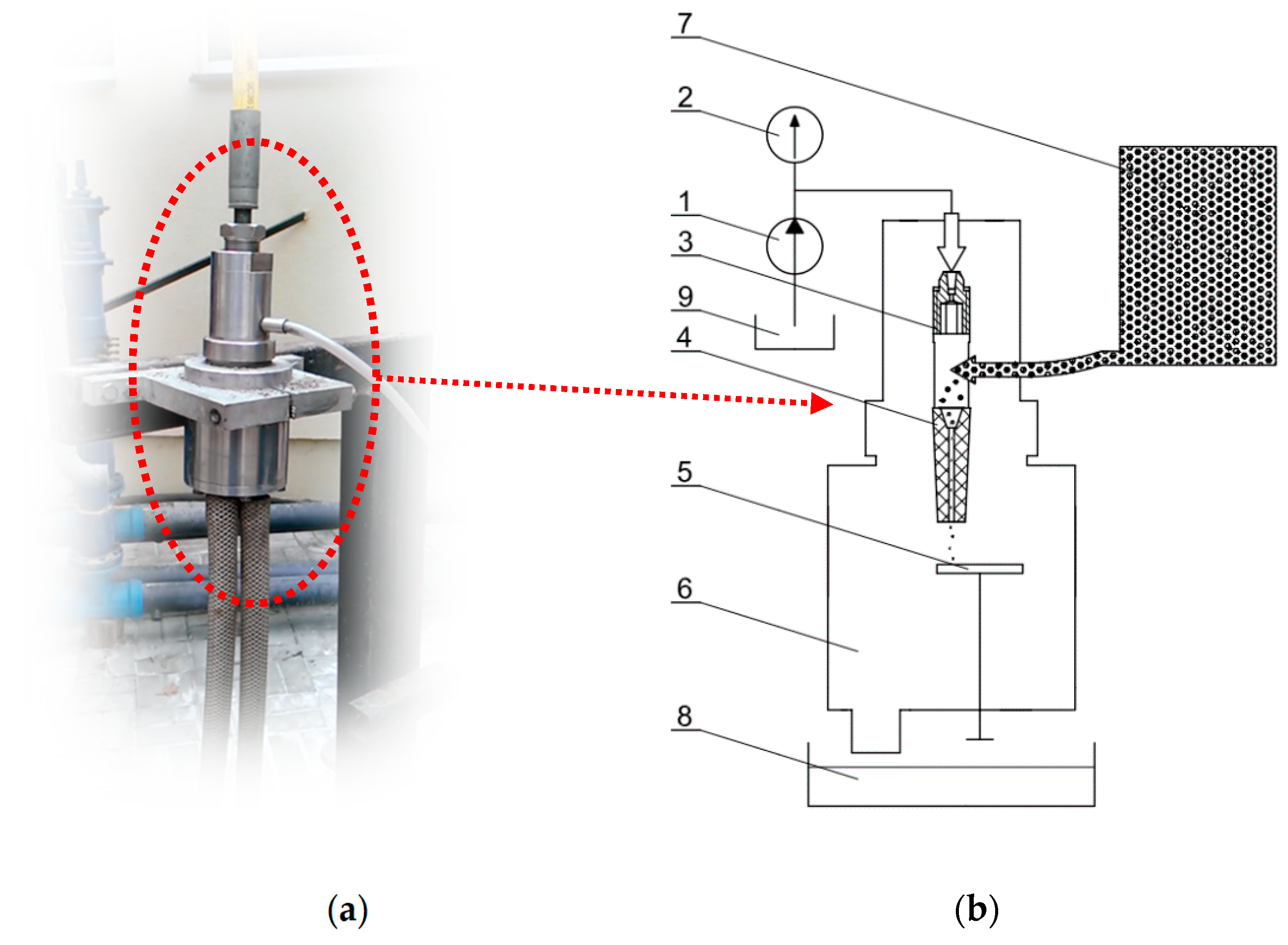 7
2
1
3
9
4
5
6
8
(a)
(b)