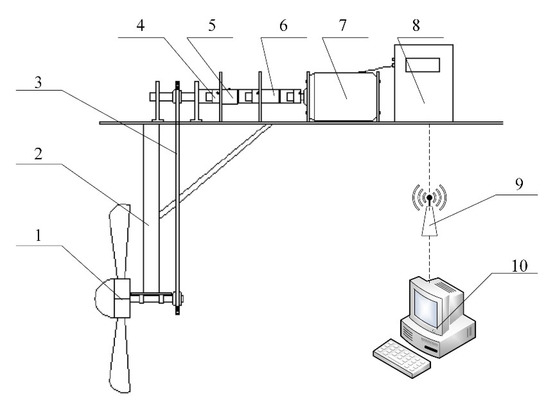 4
5
6
7
8
3
2
9
1
10