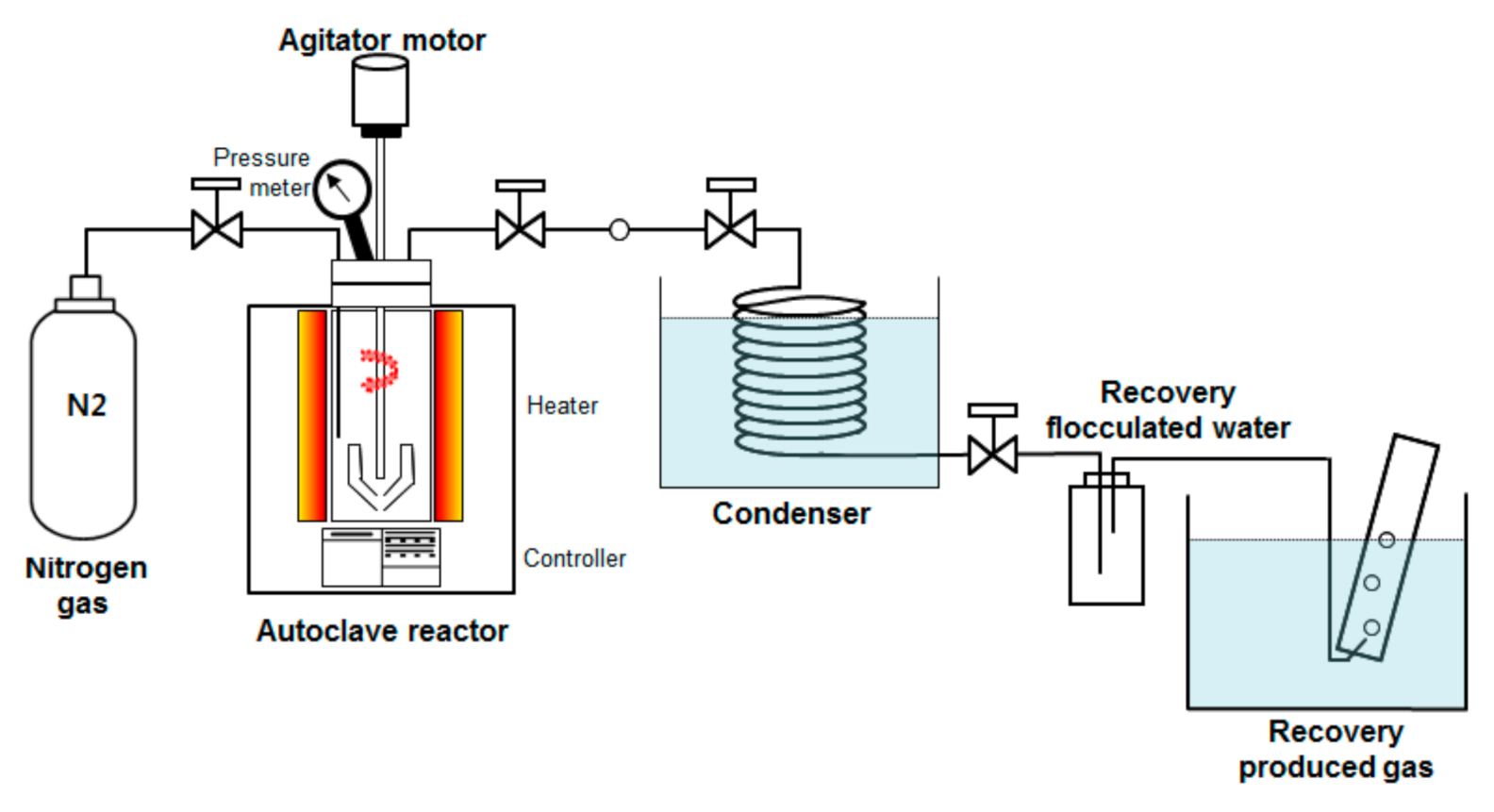 Agitator motor

Pressure meter

N2

Nitrogen gas

Heater

Controller

Autoclave reactor

Condenser

Recovery flocculated water

Recovery produced gas