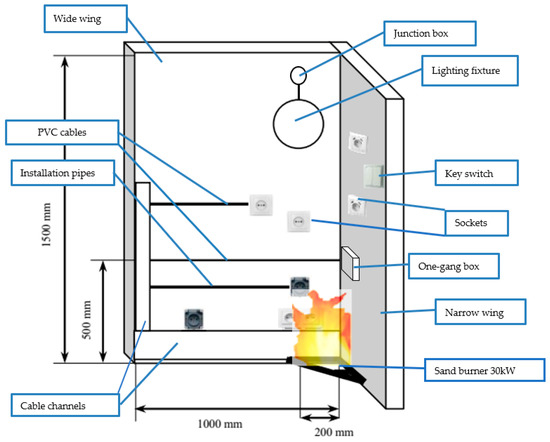 Wide wing

Junction box

Lighting fixture

PVC cables

Installation pipes

Key switch

Sockets

One-gang box

Narrow wing

Sand burner 30kW

Cable channels

1500 mm

500 mm

1000 mm

200 mm