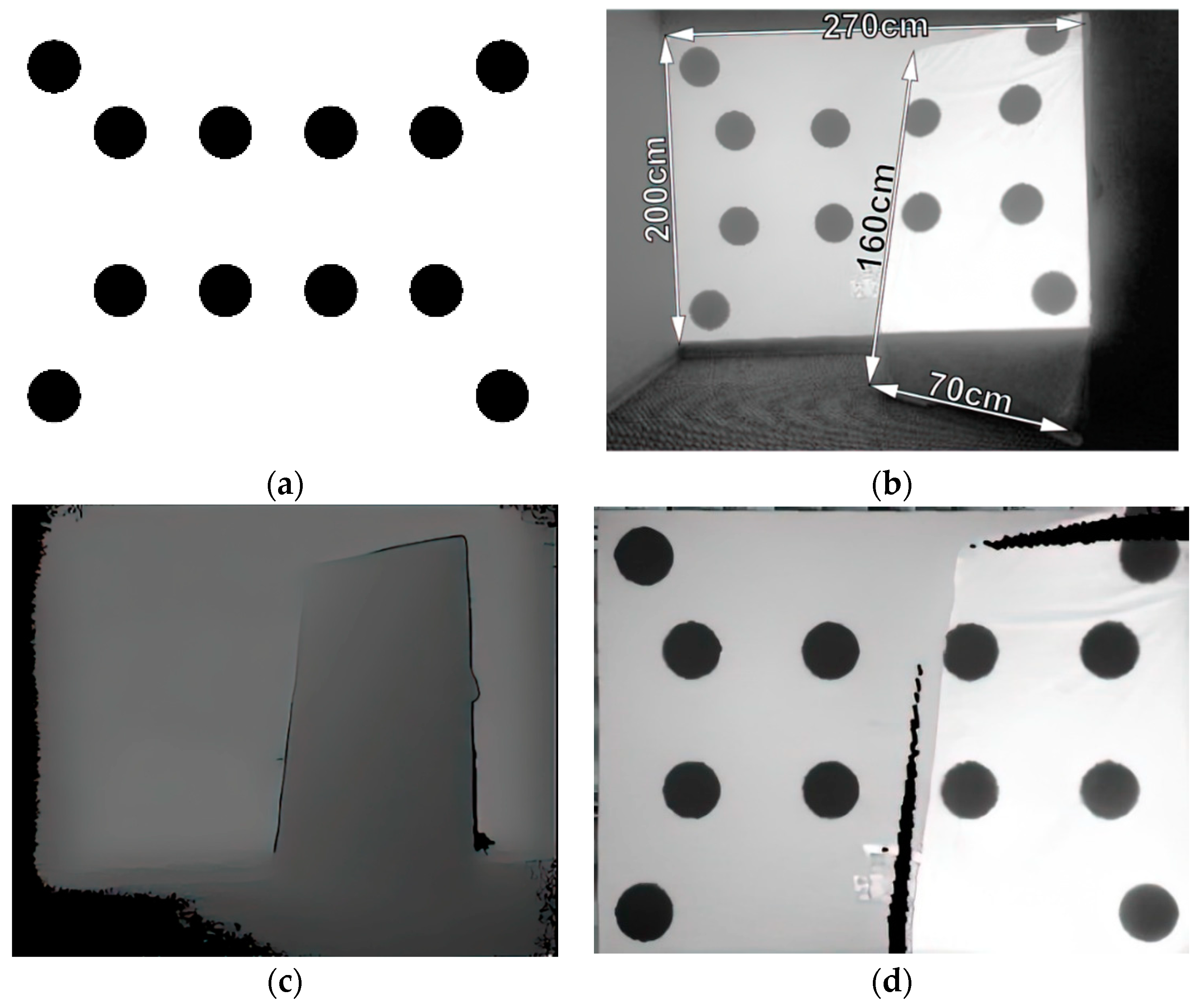 270cm
200cm
160cm
70cm
(a)
(b)
(c)
(d)