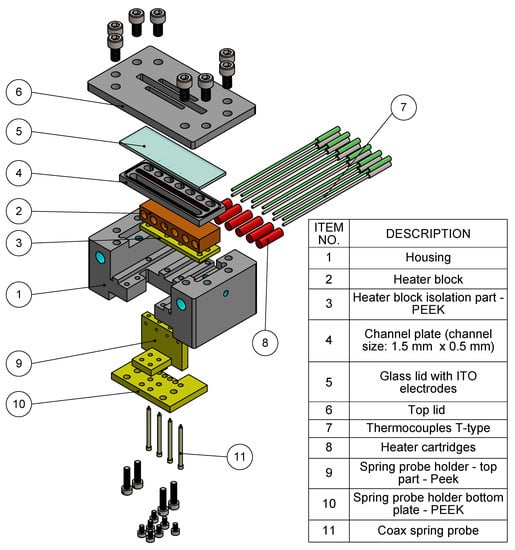 6

5

4

2

3

1

9

10

7

8

11

| ITEM NO. | DESCRIPTION |
|---|---|
| 1 | Housing |
| 2 | Heater block |
| 3 | Heater block isolation part - PEEK |
| 4 | Channel plate (channel size: 1.5 mm x 0.5 mm) |
| 5 | Glass lid with ITO electrodes |
| 6 | Top lid |
| 7 | Thermocouples T-type |
| 8 | Heater cartridges |
| 9 | Spring probe holder - top part - Peek |
| 10 | Spring probe holder bottom plate - PEEK |
| 11 | Coax spring probe |