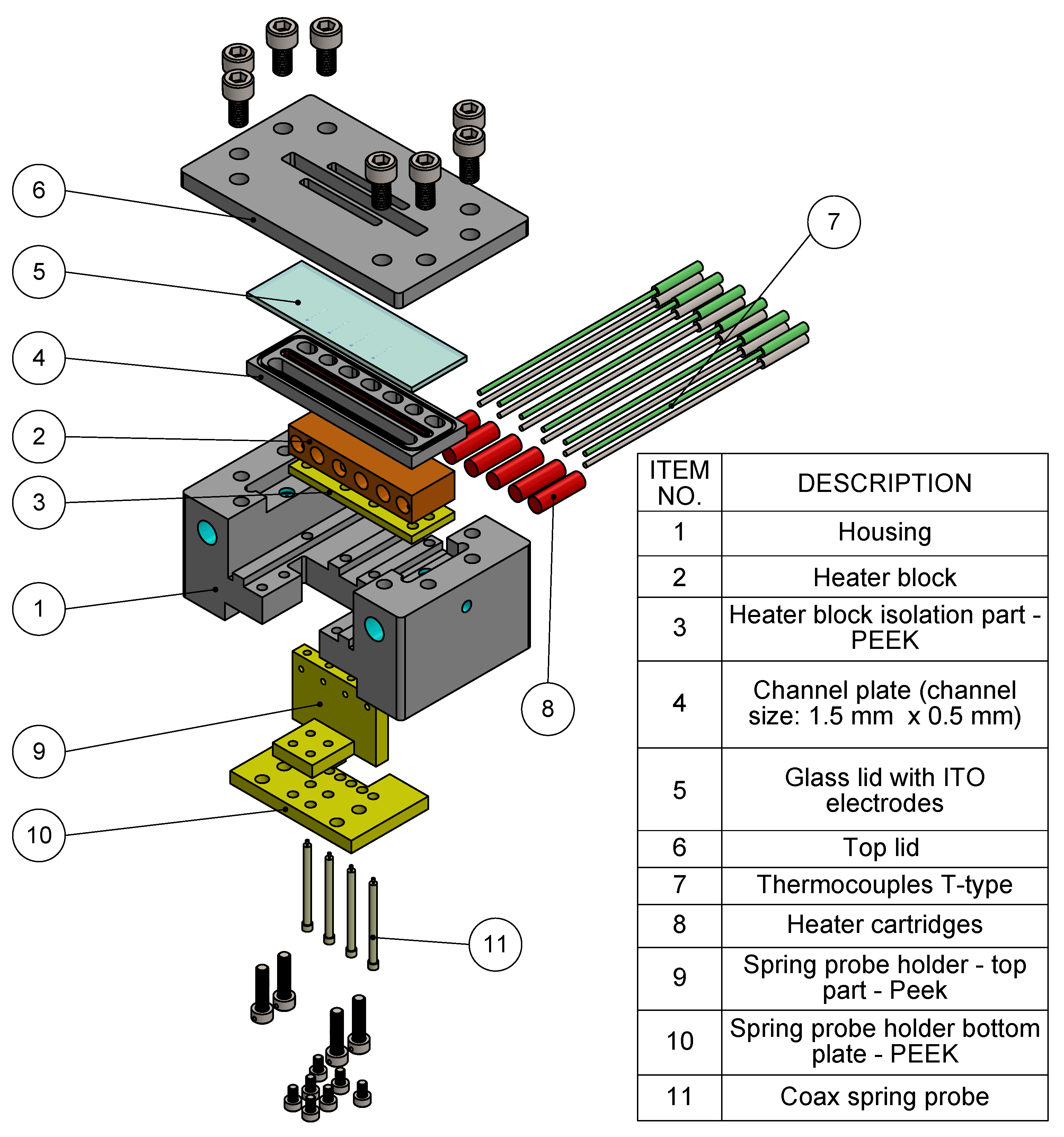 6

5

4

2

3

1

9

10

7

8

11

| ITEM NO. | DESCRIPTION |
|---|---|
| 1 | Housing |
| 2 | Heater block |
| 3 | Heater block isolation part - PEEK |
| 4 | Channel plate (channel size: 1.5 mm  x 0.5 mm) |
| 5 | Glass lid with ITO electrodes |
| 6 | Top lid |
| 7 | Thermocouples T-type |
| 8 | Heater cartridges |
| 9 | Spring probe holder - top part - Peek |
| 10 | Spring probe holder bottom plate - PEEK |
| 11 | Coax spring probe |