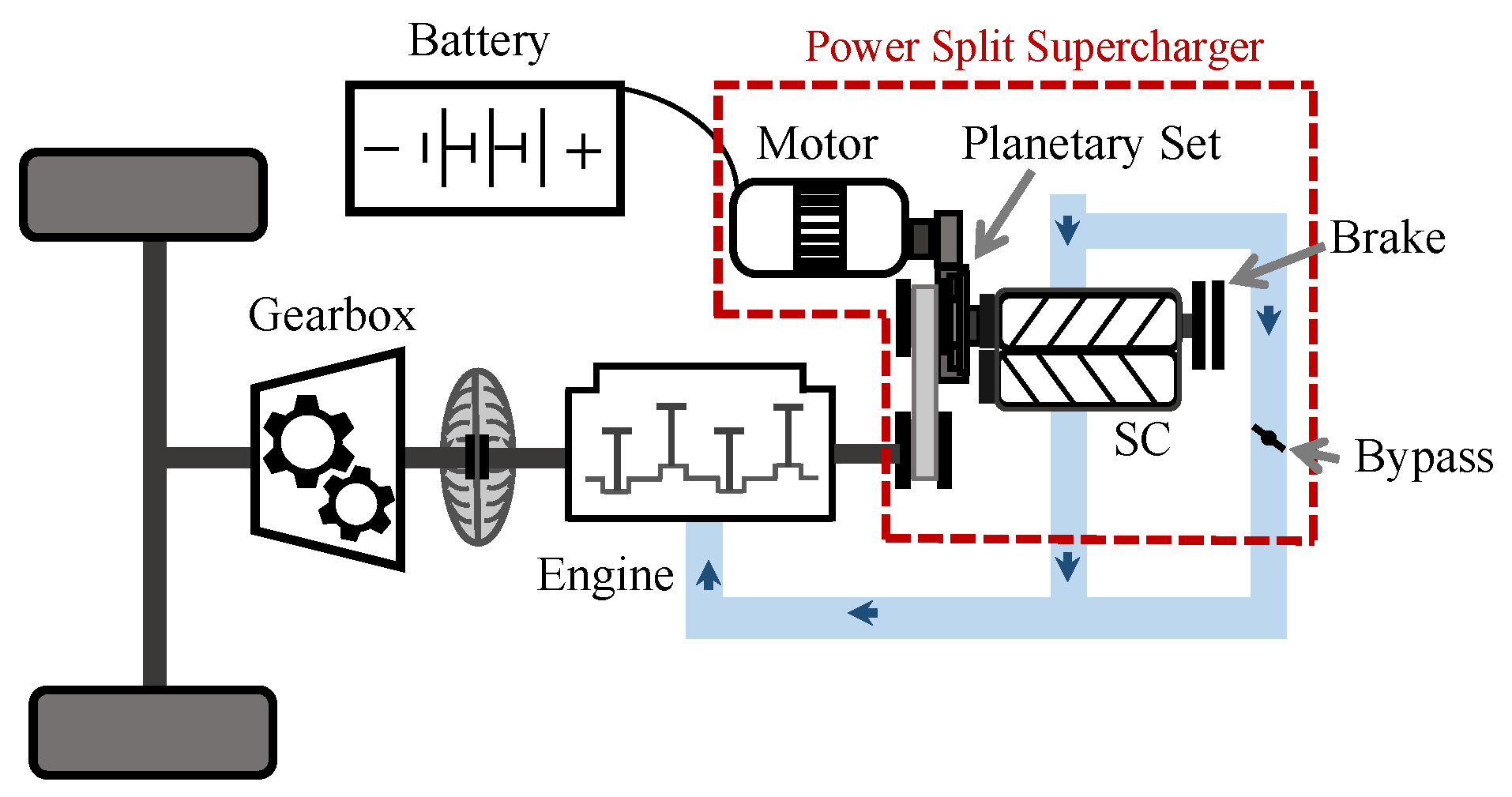 Battery

Power Split Supercharger

− +

Motor

Planetary Set

Brake

Gearbox

SC

Bypass

Engine