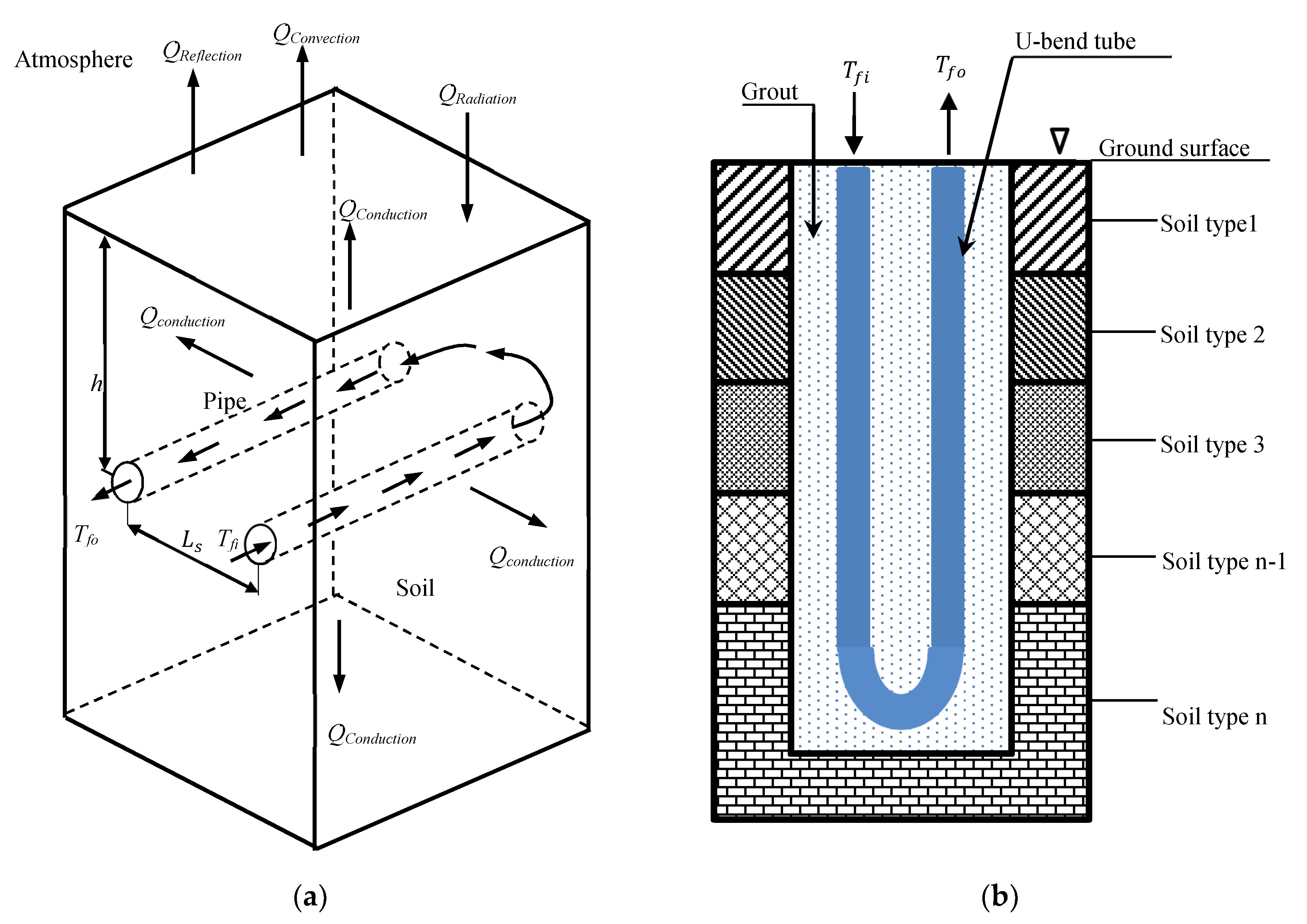 Atmosphere

$Q_{Reflection}$

$Q_{Convection}$

$Q_{Radiation}$

$Q_{Conduction}$

$Q_{conduction}$

$h$

Pipe

$T_{fo}$

$L_s$

$T_{fi}$

$Q_{conduction}$

Soil

$Q_{Conduction}$

(a)

U-bend tube

Grout

$T_{fi}$

$T_{fo}$

Ground surface

Soil type1

Soil type 2

Soil type 3

Soil type n-1

Soil type n

(b)