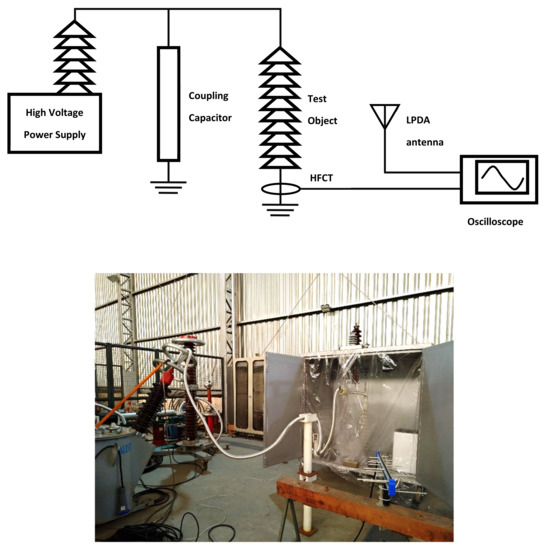 High Voltage Power Supply

Coupling Capacitor

Test Object

LPDA antenna

HFCT

Oscilloscope