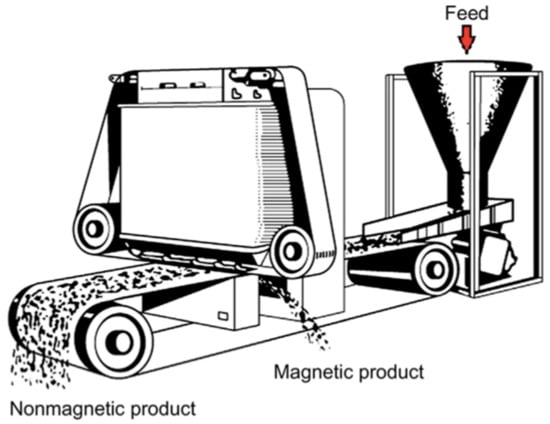 Feed

Magnetic product

Nonmagnetic product