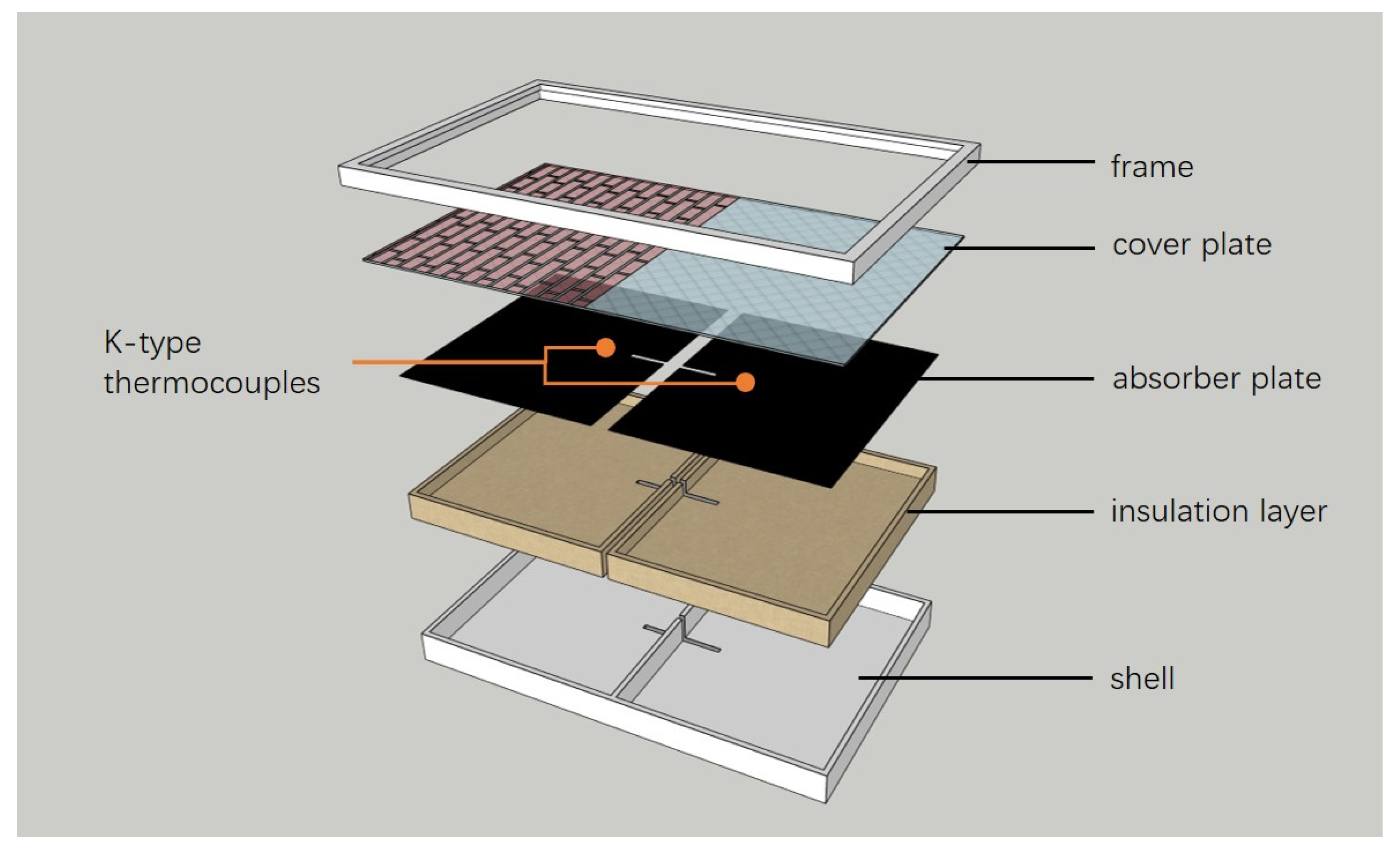 frame

cover plate

K-type thermocouples

absorber plate

insulation layer

shell