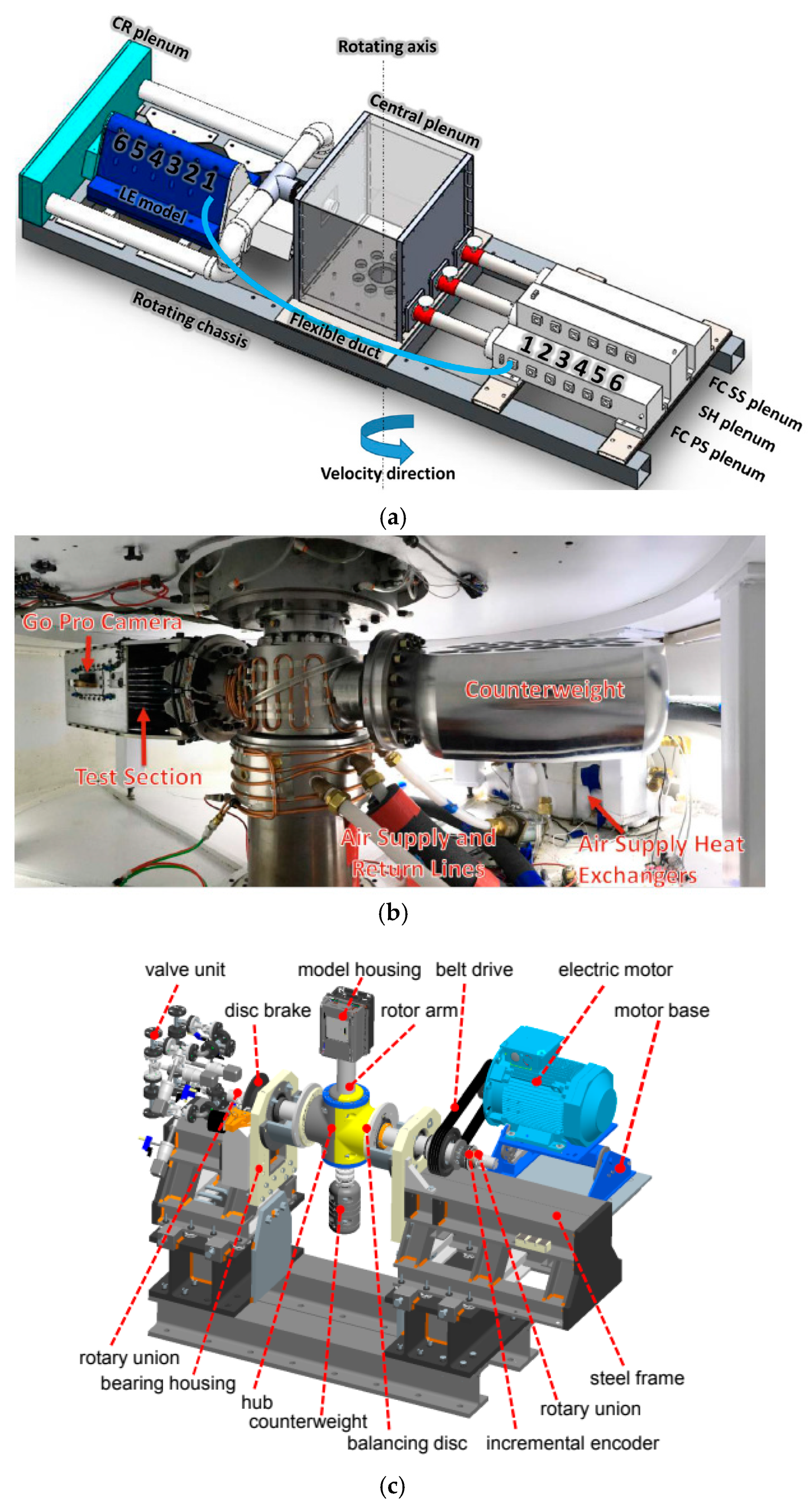 CR plenum

Rotating axis

Central plenum

6 5 4 3 2 1

LE model

Rotating chassis

Flexible duct

1 2 3 4 5 6

FC SS plenum

SH plenum

FC PS plenum

Velocity direction

(a)

Go Pro Camera

Counterweight

Test Section

Air Supply and Return Lines

Air Supply Heat Exchangers

(b)

valve unit

model housing

belt drive

electric motor

disc brake

rotor arm

motor base

rotary union

bearing housing

hub

counterweight

balancing disc

incremental encoder

rotary union

steel frame

(c)