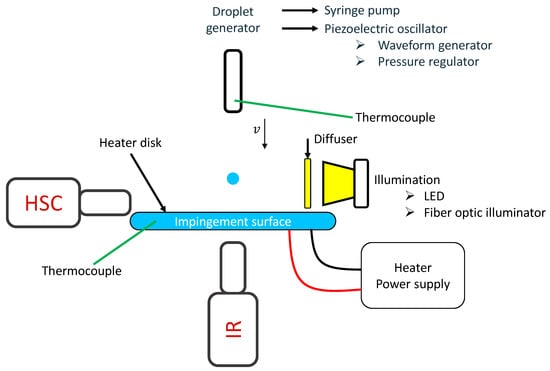 Droplet generator

Syringe pump

Piezoelectric oscillator

➢ Waveform generator

➢ Pressure regulator

Thermocouple

$v$

Diffuser

Heater disk

Illumination

➢ LED

➢ Fiber optic illuminator

HSC

Impingement surface

Thermocouple

Heater Power supply

IR