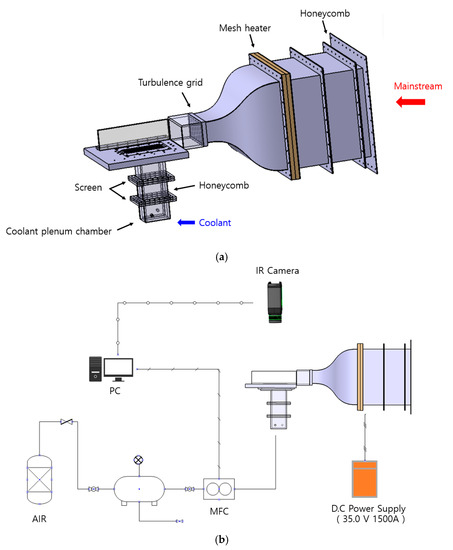 Honeycomb

Mesh heater

Turbulence grid

Mainstream

Screen

Honeycomb

Coolant plenum chamber

Coolant

(a)

IR Camera

PC

AIR

MFC

D.C Power Supply
( 35.0 V 1500A )

(b)