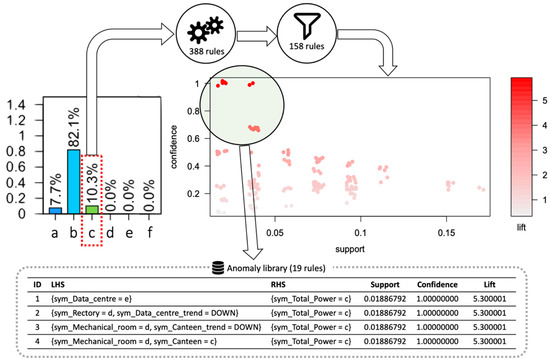 388 rules

158 rules

1.4
1.2
1
0.8
0.6
0.4
0.2
0

7.7%
82.1%
10.3%
0.0%
0.0%
0.0%

a b c d e f

confidence

1
0.8
0.6
0.4
0.2

0.05
0.1
0.15

support

5
4
3
2
1

lift

Anomaly library (19 rules)

| ID | LHS | RHS | Support | Confidence | Lift |
|---|---|---|---|---|---|
| 1 | {sym_Data_centre = e} | {sym_Total_Power = c} | 0.01886792 | 1.00000000 | 5.300001 |
| 2 | {sym_Rectory = d, sym_Data_centre_trend = DOWN} | {sym_Total_Power = c} | 0.01886792 | 1.00000000 | 5.300001 |
| 3 | {sym_Mechanical_room = d, sym_Canteen_trend = DOWN} | {sym_Total_Power = c} | 0.01886792 | 1.00000000 | 5.300001 |
| 4 | {sym_Mechanical_room = d, sym_Canteen = c} | {sym_Total_Power = c} | 0.01886792 | 1.00000000 | 5.300001 |