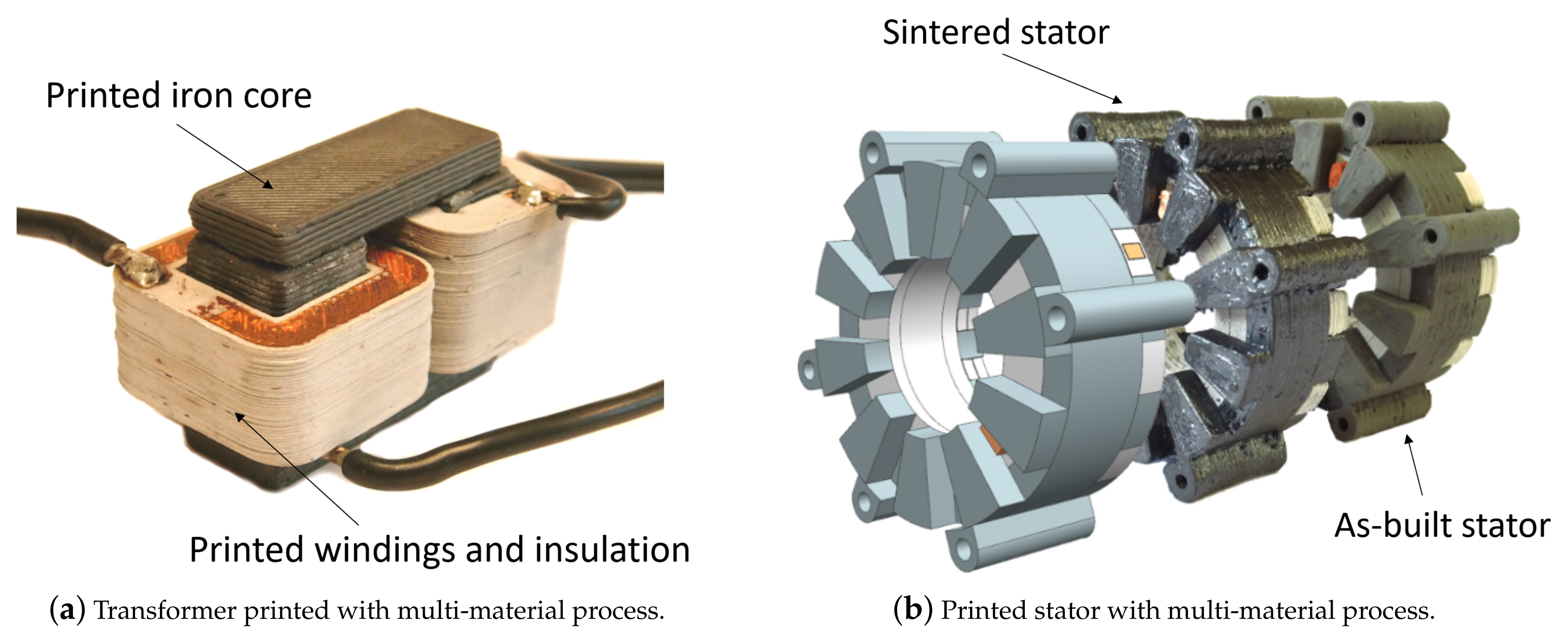 Printed iron core

Printed windings and insulation

(a) Transformer printed with multi-material process.

Sintered stator

As-built stator

(b) Printed stator with multi-material process.