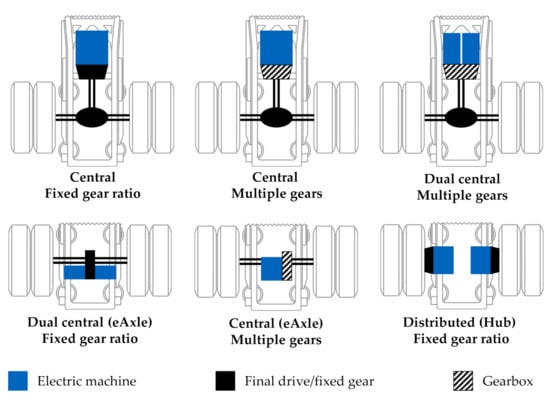 Central
Fixed gear ratio

Central
Multiple gears

Dual central
Multiple gears

Dual central (eAxle)
Fixed gear ratio

Central (eAxle)
Multiple gears

Distributed (Hub)
Fixed gear ratio

Electric machine

Final drive/fixed gear

Gearbox