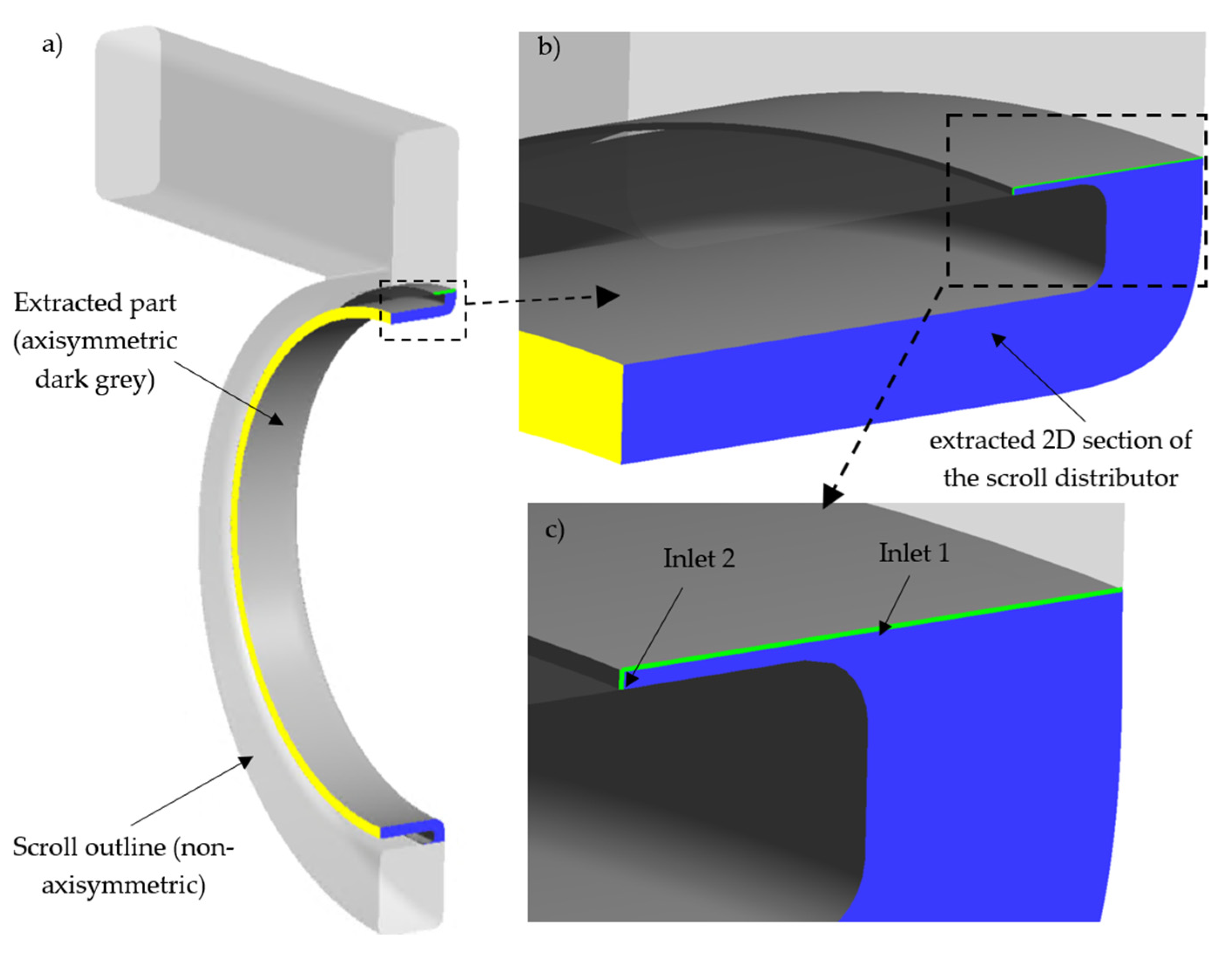 a)

Extracted part (axisymmetric dark grey)

Scroll outline (non-axisymmetric)

b)

extracted 2D section of the scroll distributor

c)

Inlet 2

Inlet 1