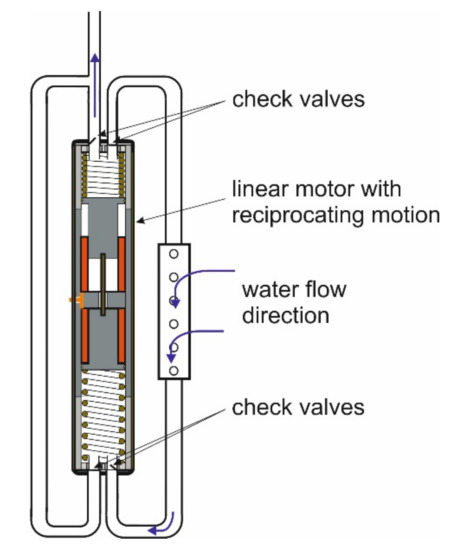 check valves

linear motor with reciprocating motion

water flow direction

check valves