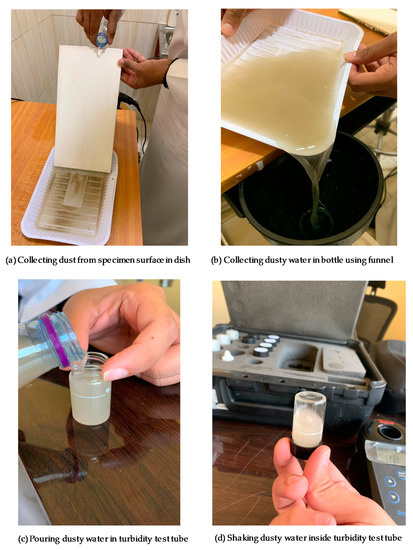 (a) Collecting dust from specimen surface in dish

(b) Collecting dusty water in bottle using funnel

(c) Pouring dusty water in turbidity test tube

(d) Shaking dusty water inside turbidity test tube