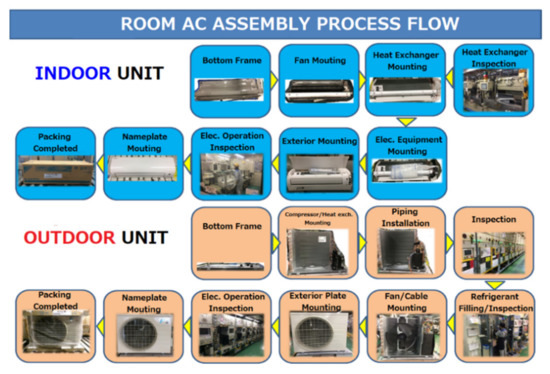 ROOM AC ASSEMBLY PROCESS FLOW

INDOOR UNIT

Bottom Frame

Fan Mouting

Heat Exchanger Mounting

Heat Exchanger Inspection

Elec. Equipment Mounting

Exterior Mounting

Elec. Operation Inspection

Nameplate Mouting

Packing Completed

OUTDOOR UNIT

Bottom Frame

Compressor/Heat exch. Mounting

Piping Installation

Inspection

Refrigerant Filling/Inspection

Fan/Cable Mounting

Exterior Plate Mounting

Elec. Operation Inspection

Nameplate Mouting

Packing Completed