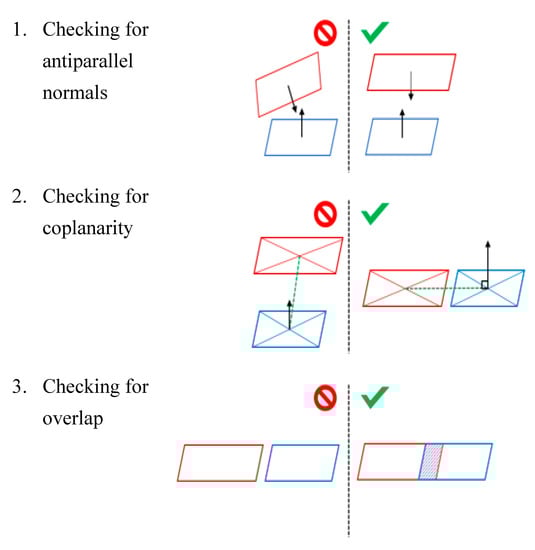 1. Checking for antiparallel normals

2. Checking for coplanarity

3. Checking for overlap