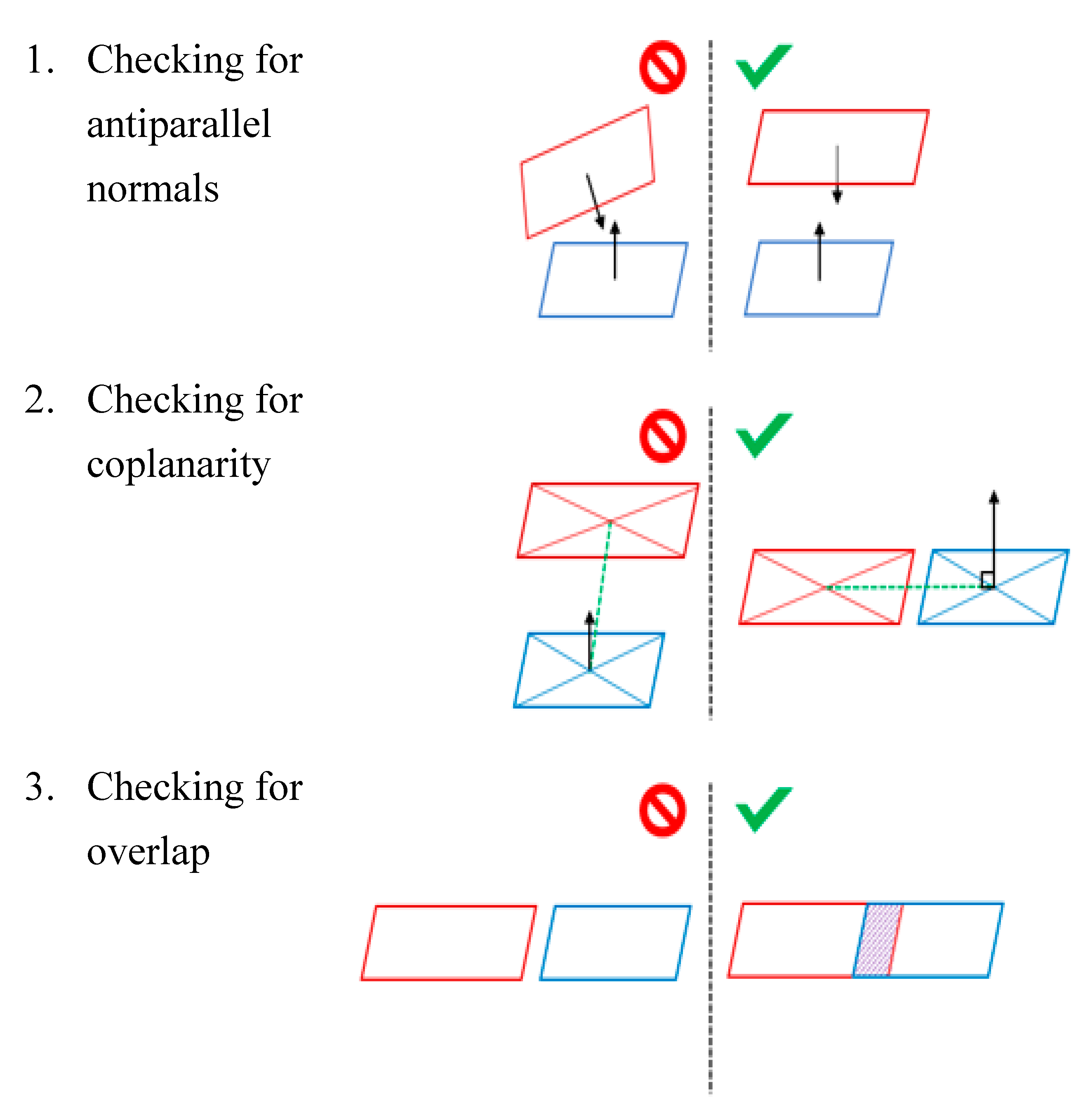 1. Checking for antiparallel normals

2. Checking for coplanarity

3. Checking for overlap