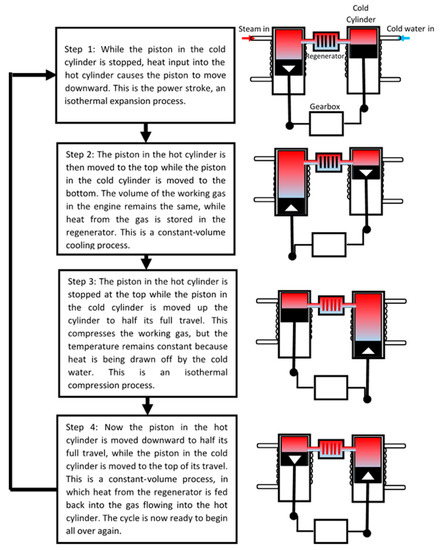 Step 1: While the piston in the cold cylinder is stopped, heat input into the hot cylinder causes the piston to move downward. This is the power stroke, an isothermal expansion process.

Steam in

Cold Cylinder

Cold water in

Regenerator

Gearbox

Step 2: The piston in the hot cylinder is then moved to the top while the piston in the cold cylinder is moved to the bottom. The volume of the working gas in the engine remains the same, while heat from the gas is stored in the regenerator. This is a constant-volume cooling process.

Step 3: The piston in the hot cylinder is stopped at the top while the piston in the cold cylinder is moved up the cylinder to half its full travel. This compresses the working gas, but the temperature remains constant because heat is being drawn off by the cold water. This is an isothermal compression process.

Step 4: Now the piston in the hot cylinder is moved downward to half its full travel, while the piston in the cold cylinder is moved to the top of its travel. This is a constant-volume process, in which heat from the regenerator is fed back into the gas flowing into the hot cylinder. The cycle is now ready to begin all over again.