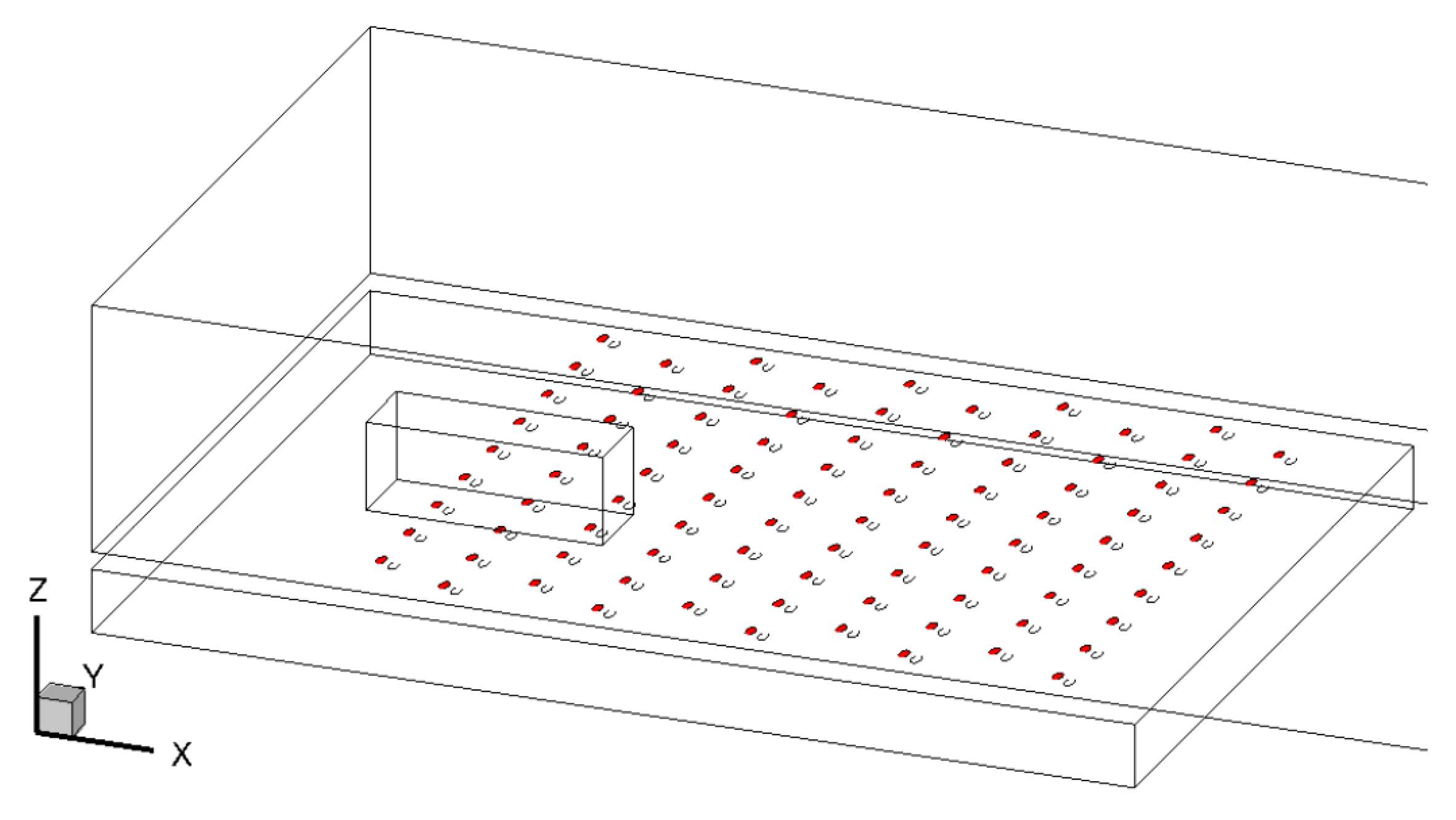 Z
Y
X