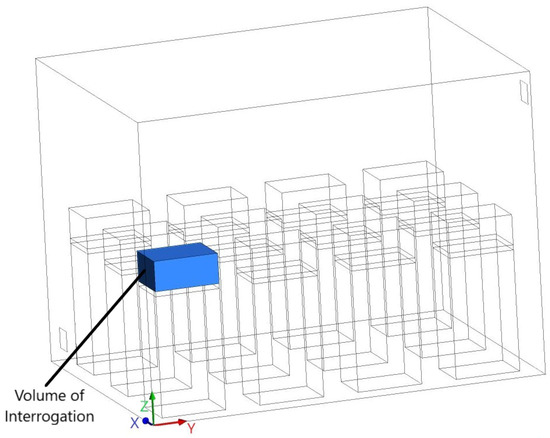 Volume of Interrogation

Z

X

Y