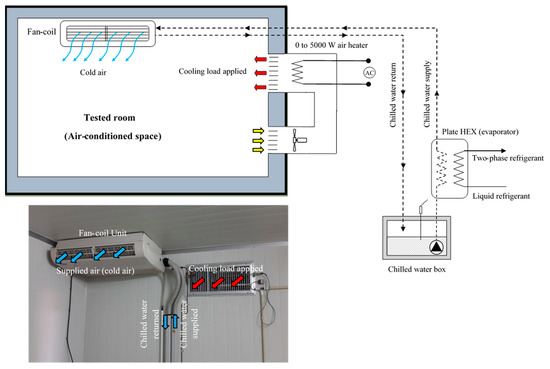 Fan-coil

Cold air

0 to 5000 W air heater

Cooling load applied

AC

Tested room

(Air-conditioned space)

Chilled water return

Chilled water supply

Plate HEX (evaporator)

Two-phase refrigerant

Liquid refrigerant

Chilled water box

Fan-coil Unit

Supplied air (cold air)

Cooling load applied

Chilled water returned

Chilled water supplied