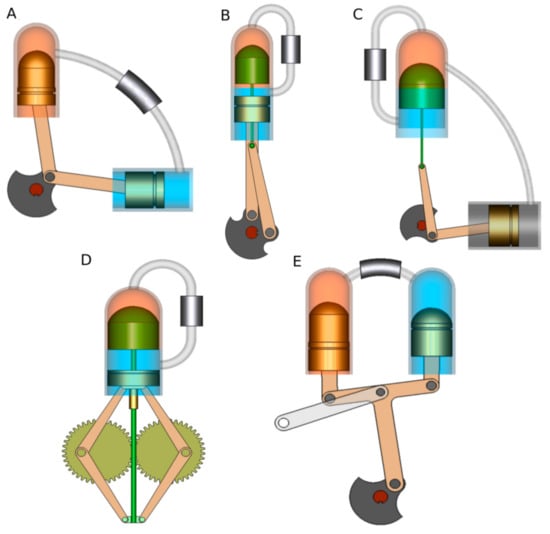 A

B

C

D

E