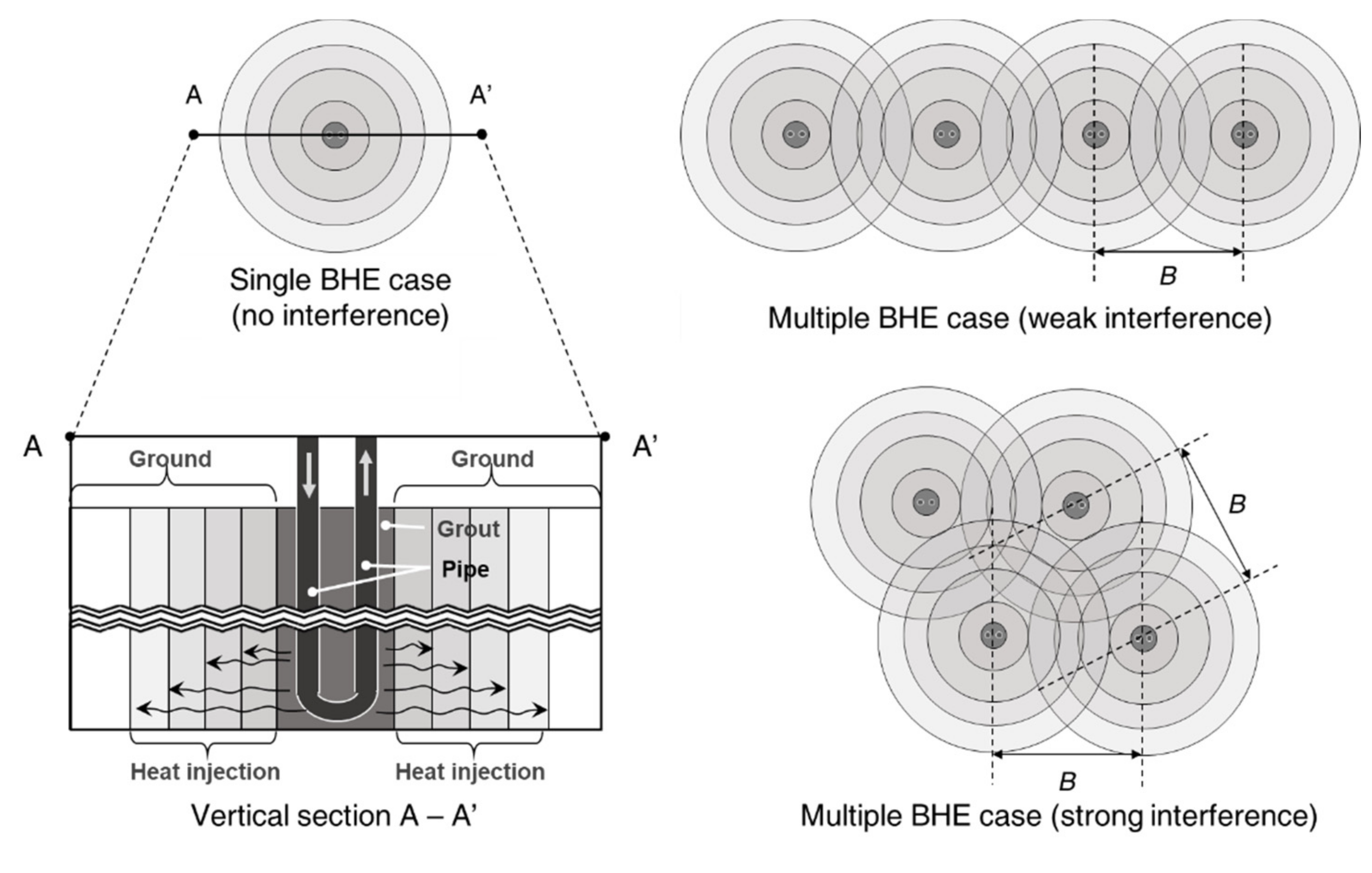 A

A'

Single BHE case (no interference)

A

A'

Ground

Ground

Grout

Pipe

Heat injection

Heat injection

Vertical section A – A'

B

Multiple BHE case (weak interference)

B

B

Multiple BHE case (strong interference)