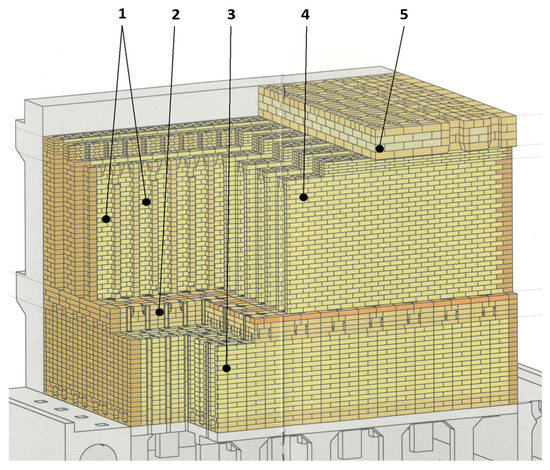 1
2
3
4
5