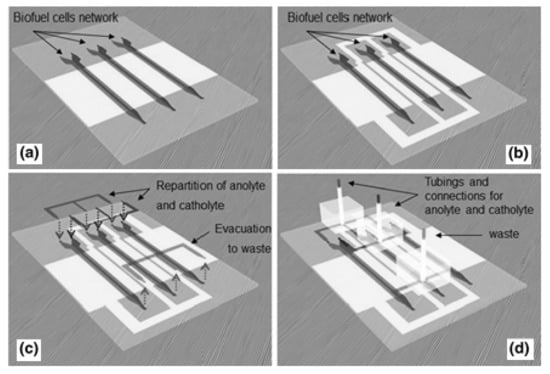 Biofuel cells network

(a)

Biofuel cells network

(b)

Repartition of anolyte and catholyte

Evacuation to waste

(c)

Tubings and connections for anolyte and catholyte

waste

(d)