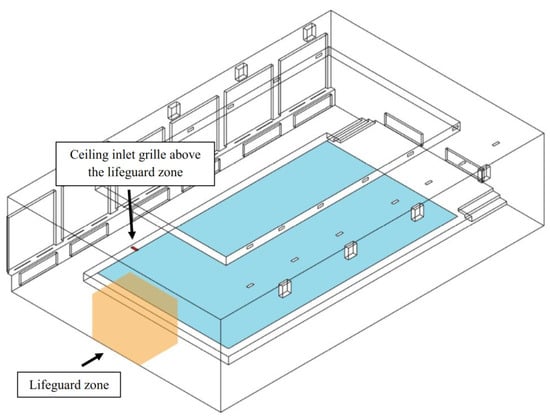 Ceiling inlet grille above the lifeguard zone

Lifeguard zone