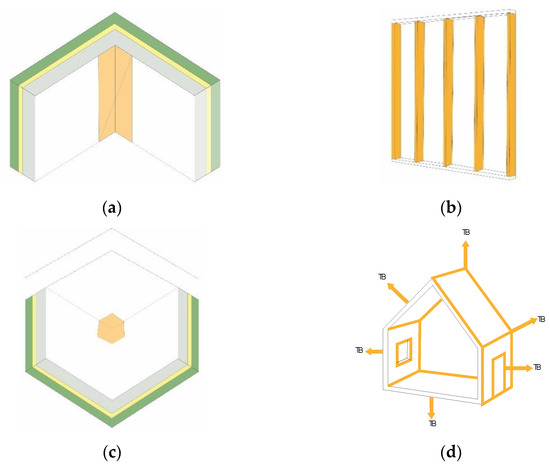 (a)

(b)

(c)

TB

TB

TB

TB

TB

TB

(d)