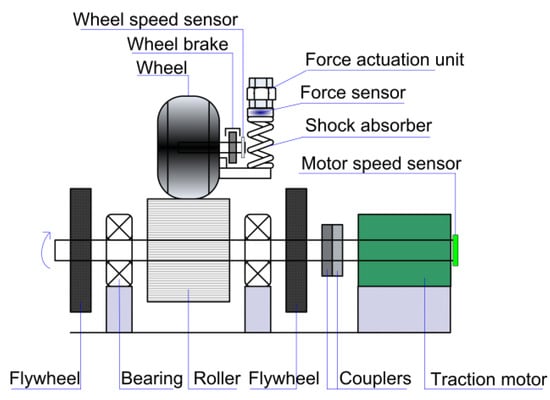 Wheel speed sensor
Wheel brake
Wheel
Force actuation unit
Force sensor
Shock absorber
Motor speed sensor

Flywheel
Bearing
Roller
Flywheel
Couplers
Traction motor