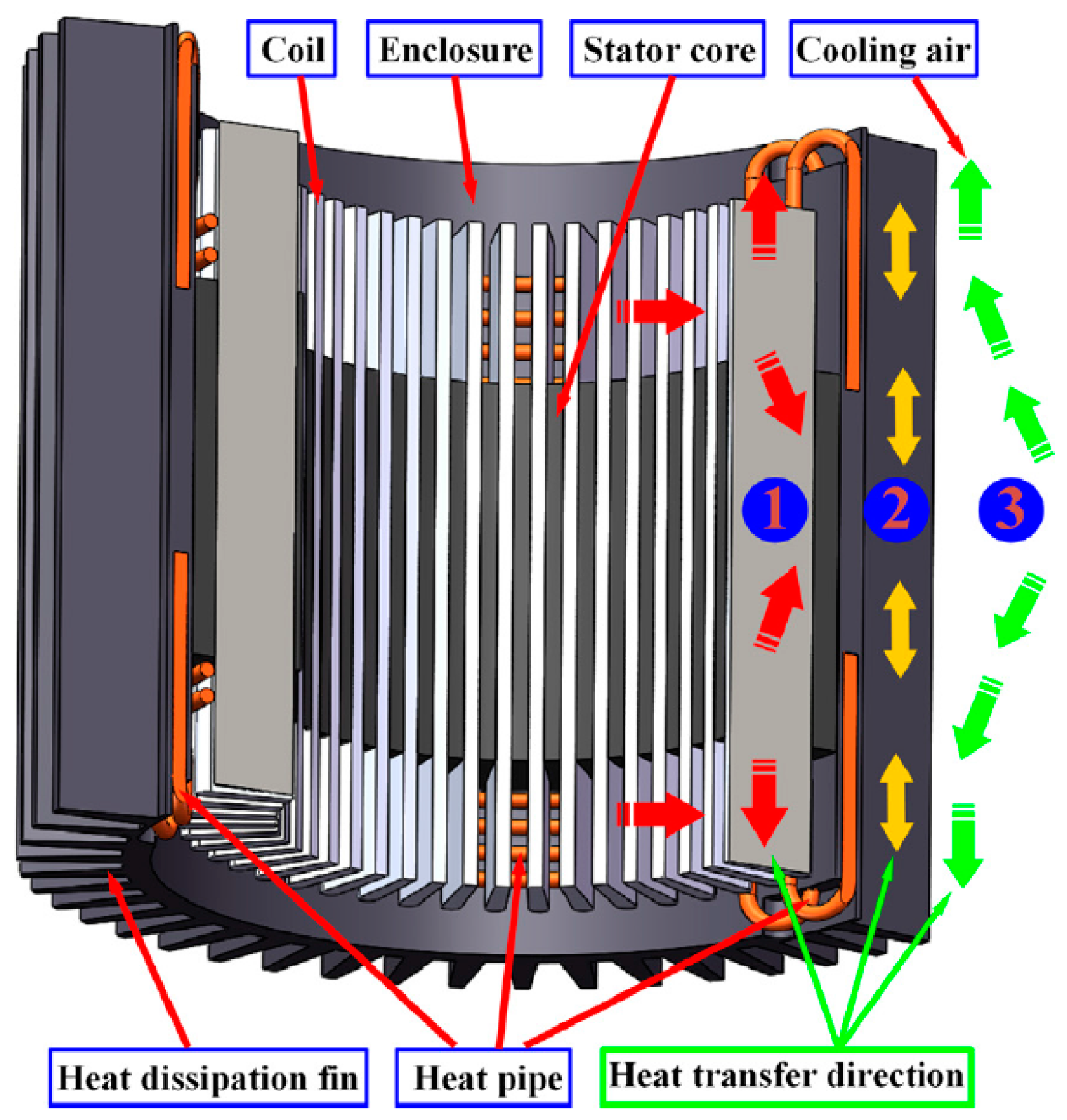 Coil
Enclosure
Stator core
Cooling air
1
2
3
Heat dissipation fin
Heat pipe
Heat transfer direction