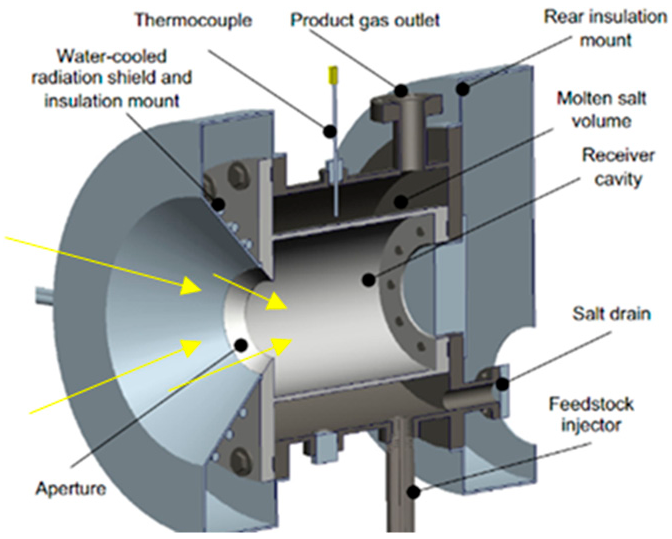 Thermocouple

Product gas outlet

Rear insulation mount

Water-cooled radiation shield and insulation mount

Molten salt volume

Receiver cavity

Salt drain

Feedstock injector

Aperture