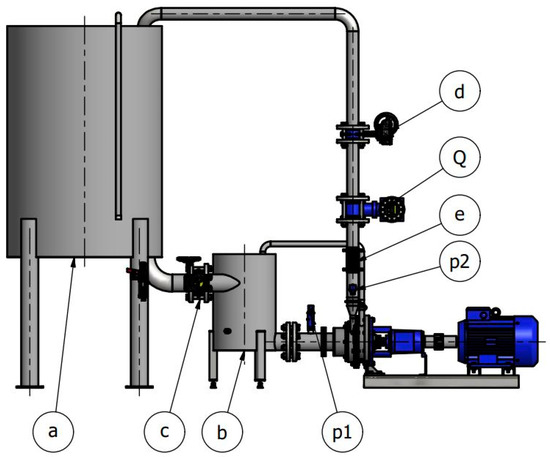 d

Q

e

p2

a

c

b

p1