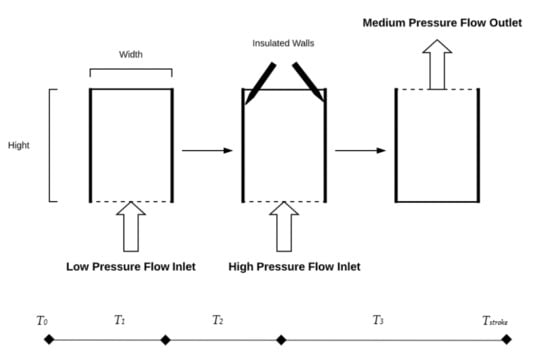 Medium Pressure Flow Outlet

Insulated Walls

Width

Hight

Low Pressure Flow Inlet

High Pressure Flow Inlet

$T_0$ $T_1$ $T_2$ $T_3$ $T_{stroke}$